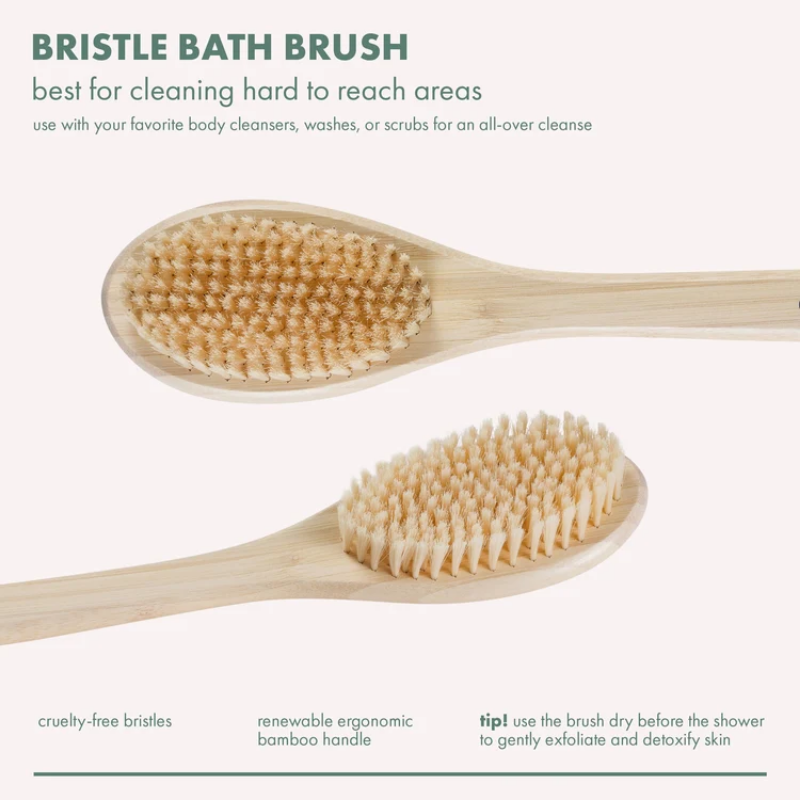 BRISTLE BATH BRUSH
best for cleaning hard to reach areas
use with your favorite body cleansers, washes, or scrubs for an all-over cleanse

cruelty-free bristles

renewable ergonomic bamboo handle

tip! use the brush dry before the shower to gently exfoliate and detoxify skin